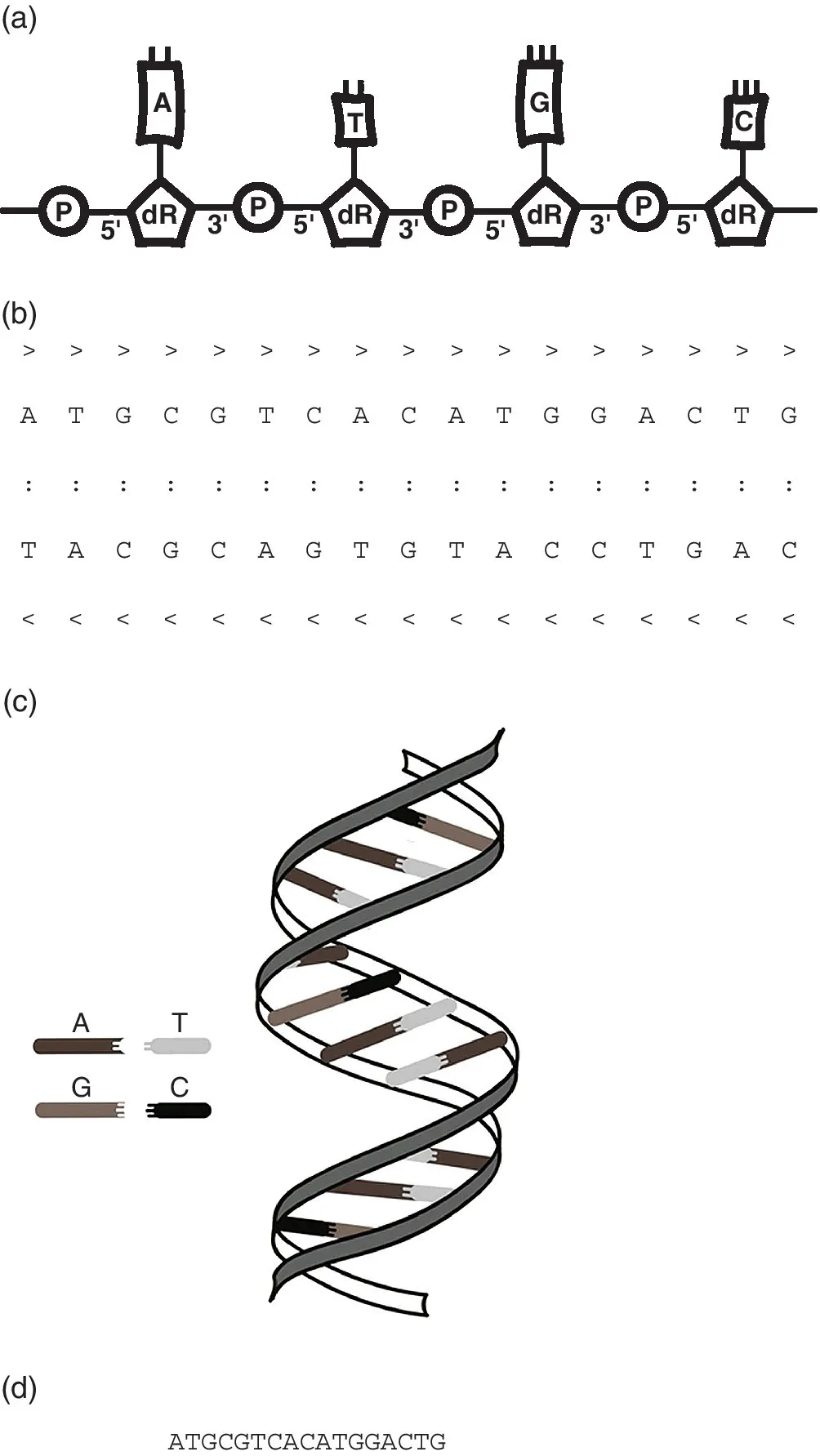 (a)

A T G C

P 5' dR 3' P 5' dR 3' P 5' dR 3' P 5' dR

(b)

> > > > > > > > > > > > > > > > >

A T G C G T C A C A T G G A C T G

: : : : : : : : : : : : : : : : :

T A C G C A G T G T A C C T G A C

< < < < < < < < < < < < < < < < <

(c)

A T

G C

(d)

ATGCGTCACATGGACTG