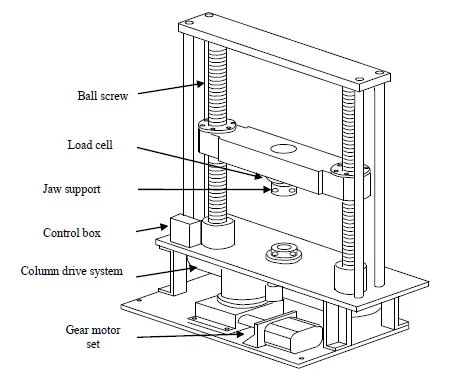 Ball screw

Load cell

Jaw support

Control box

Column drive system

Gear motor set