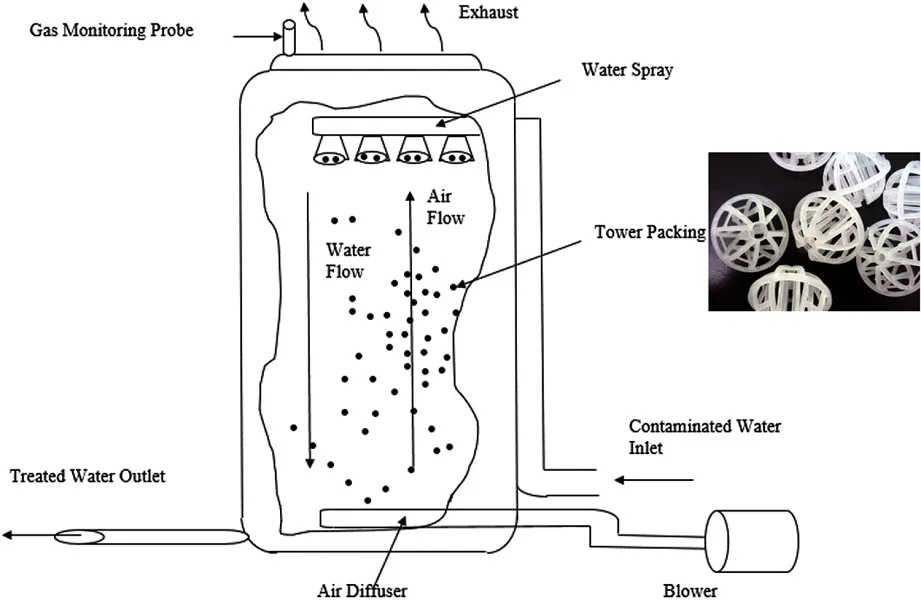 Gas Monitoring Probe

Exhaust

Water Spray

Air Flow

Water Flow

Tower Packing

Contaminated Water Inlet

Treated Water Outlet

Air Diffuser

Blower