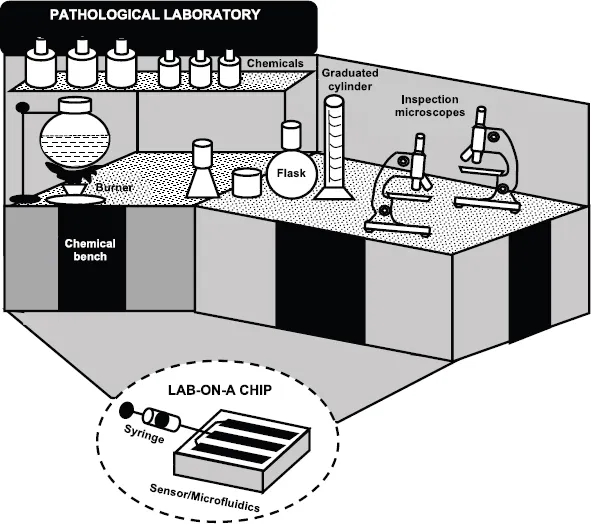 PATHOLOGICAL LABORATORY

Chemicals

Graduated cylinder

Inspection microscopes

Burner

Flask

Chemical bench

LAB-ON-A CHIP

Syringe

Sensor/Microfluidics