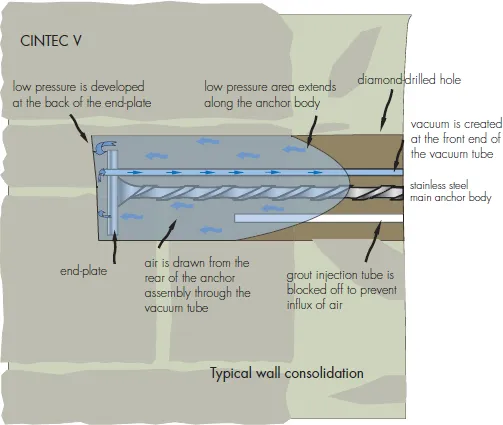 CINTEC V

low pressure is developed at the back of the end-plate

low pressure area extends along the anchor body

diamond-drilled hole

vacuum is created at the front end of the vacuum tube

stainless steel main anchor body

end-plate

air is drawn from the rear of the anchor assembly through the vacuum tube

grout injection tube is blocked off to prevent influx of air

Typical wall consolidation