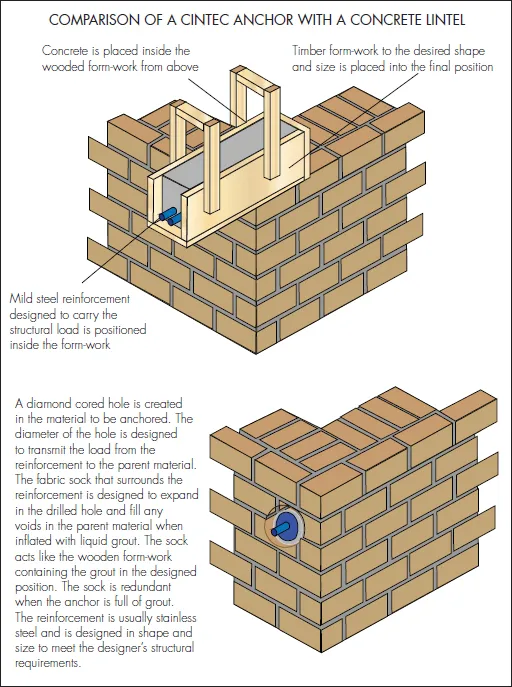 COMPARISON OF A CINTEC ANCHOR WITH A CONCRETE LINTEL

Concrete is placed inside the wooded form-work from above

Timber form-work to the desired shape and size is placed into the final position

Mild steel reinforcement designed to carry the structural load is positioned inside the form-work

A diamond cored hole is created in the material to be anchored. The diameter of the hole is designed to transmit the load from the reinforcement to the parent material. The fabric sock that surrounds the reinforcement is designed to expand in the drilled hole and fill any voids in the parent material when inflated with liquid grout. The sock acts like the wooden form-work containing the grout in the designed position. The sock is redundant when the anchor is full of grout. The reinforcement is usually stainless steel and is designed in shape and size to meet the designer's structural requirements.