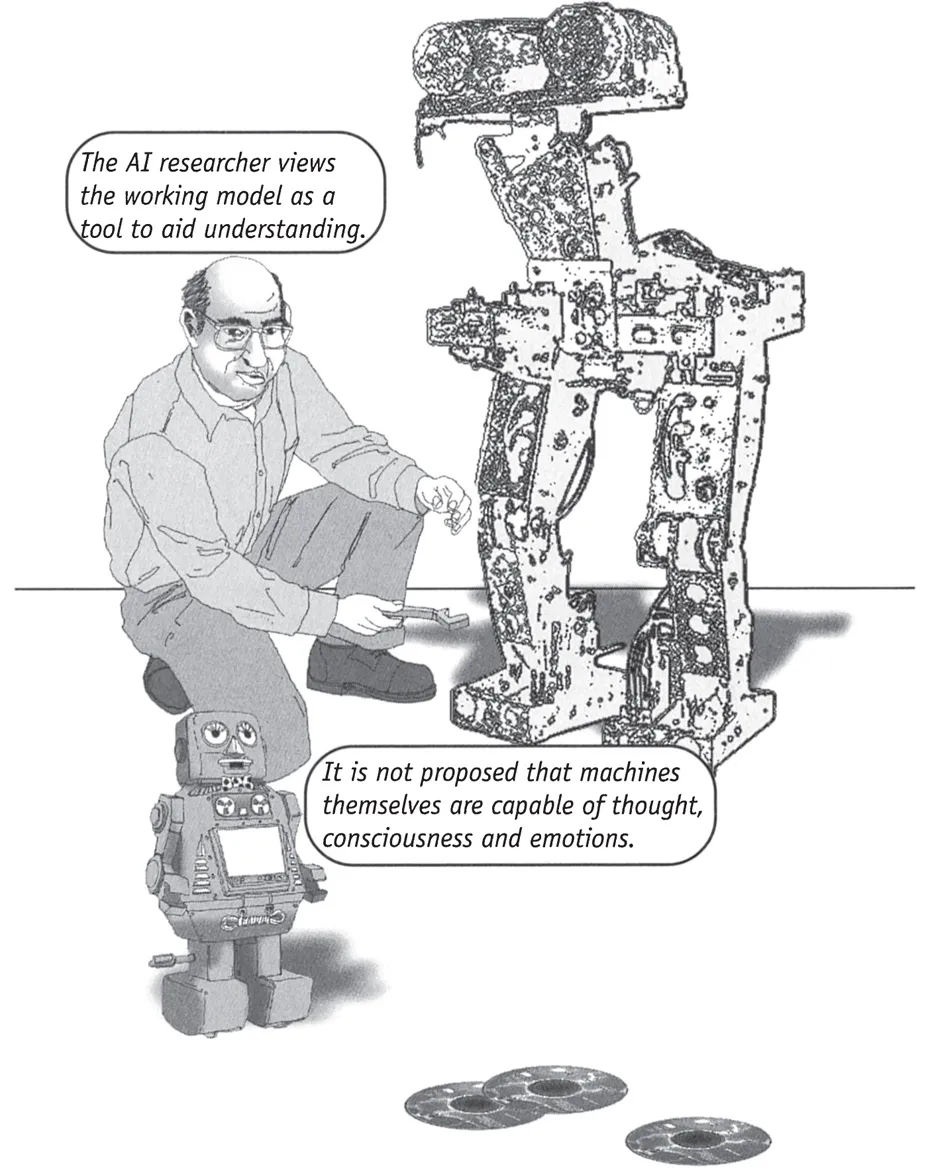 The AI researcher views the working model as a tool to aid understanding.

It is not proposed that machines themselves are capable of thought, consciousness and emotions.