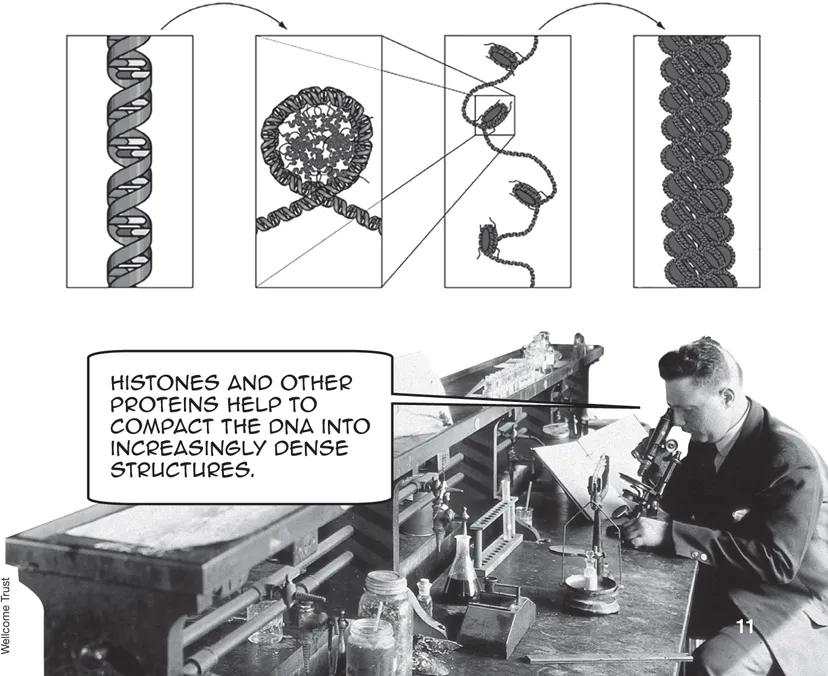 HISTONES AND OTHER PROTEINS HELP TO COMPACT THE DNA INTO INCREASINGLY DENSE STRUCTURES.

Wellcome Trust

11