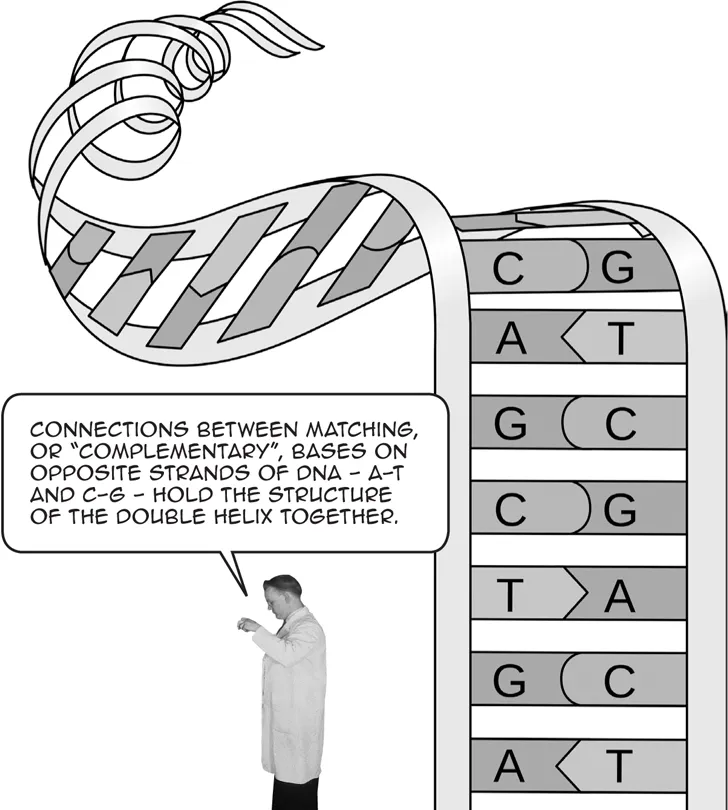 C G
A T
G C
C G
T A
G C
A T

CONNECTIONS BETWEEN MATCHING, OR "COMPLEMENTARY", BASES ON OPPOSITE STRANDS OF DNA - A-T AND C-G - HOLD THE STRUCTURE OF THE DOUBLE HELIX TOGETHER.