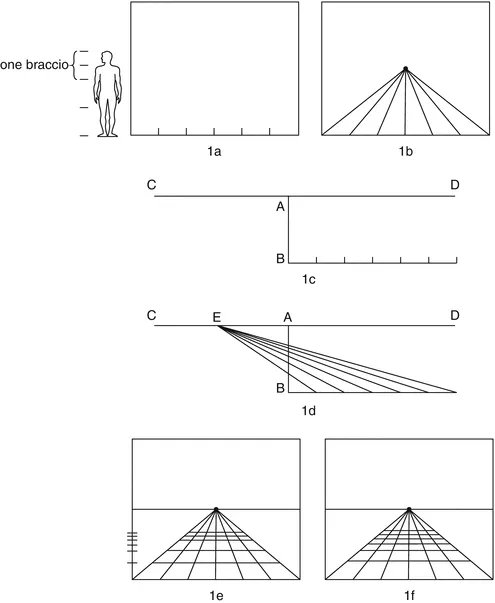 one braccio

1a

1b

C D
A
B

1c

C E A D
B

1d

1e

1f