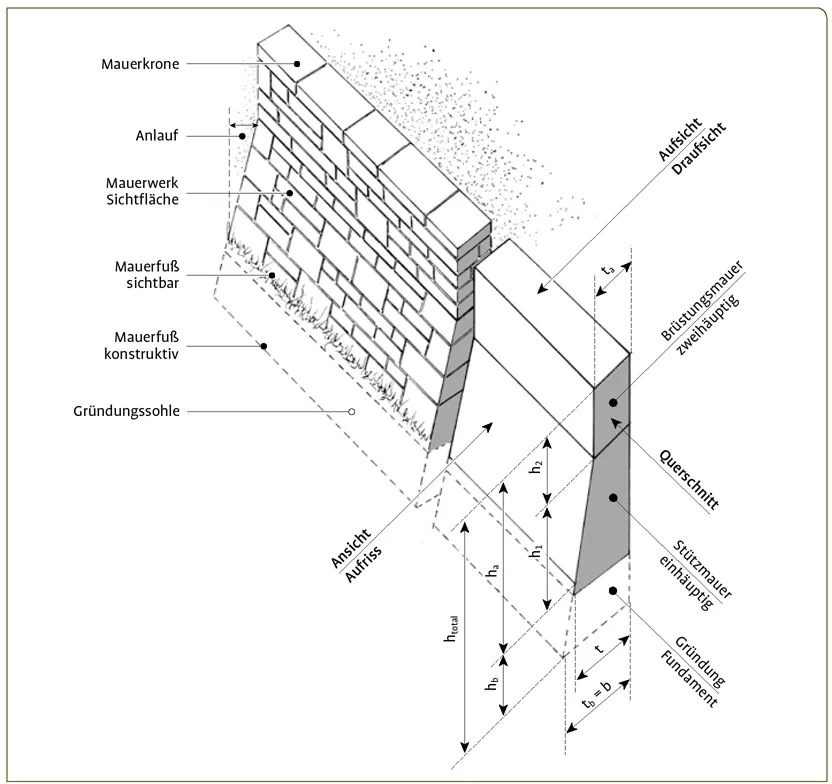 Mauerkrone

Anlauf

Mauerwerk
Sichtfläche

Mauerfuß
sichtbar

Mauerfuß
konstruktiv

Gründungssohle

Aufsicht
Draufsicht

$t_a$

Brüstungsmauer
zweihäuptig

Querschnitt

Stützmauer
einhäuptig

Gründung
Fundament

Ansicht
Aufriss

$h_2$

$h_1$

$h_a$

$h_{total}$

$h_b$

$t$

$t_b = b$