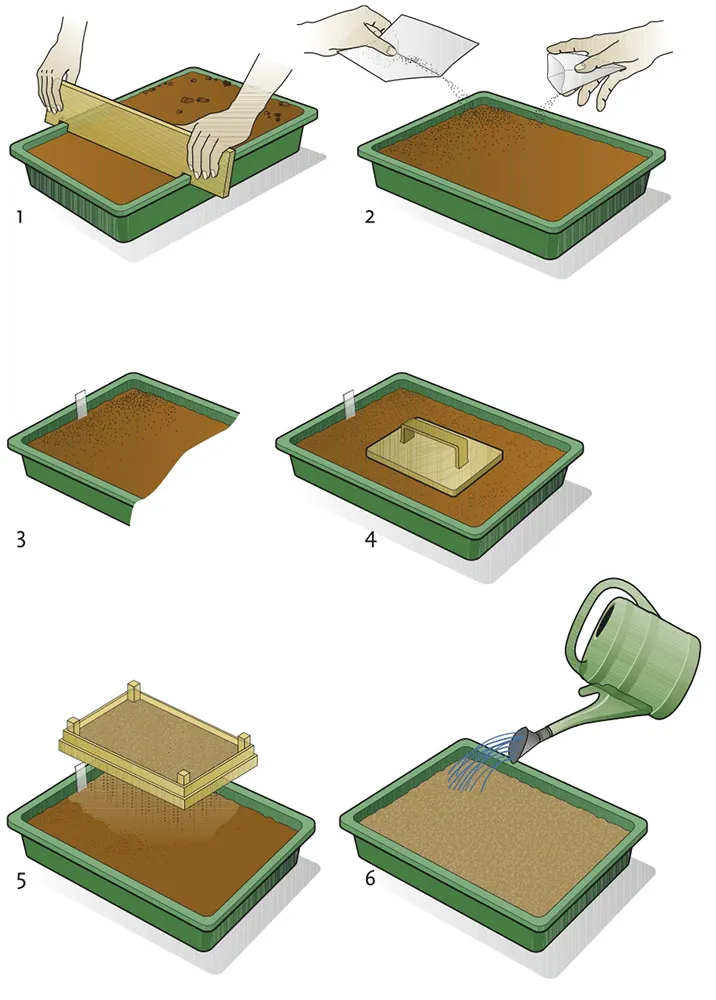 1

2

3

4

5

6