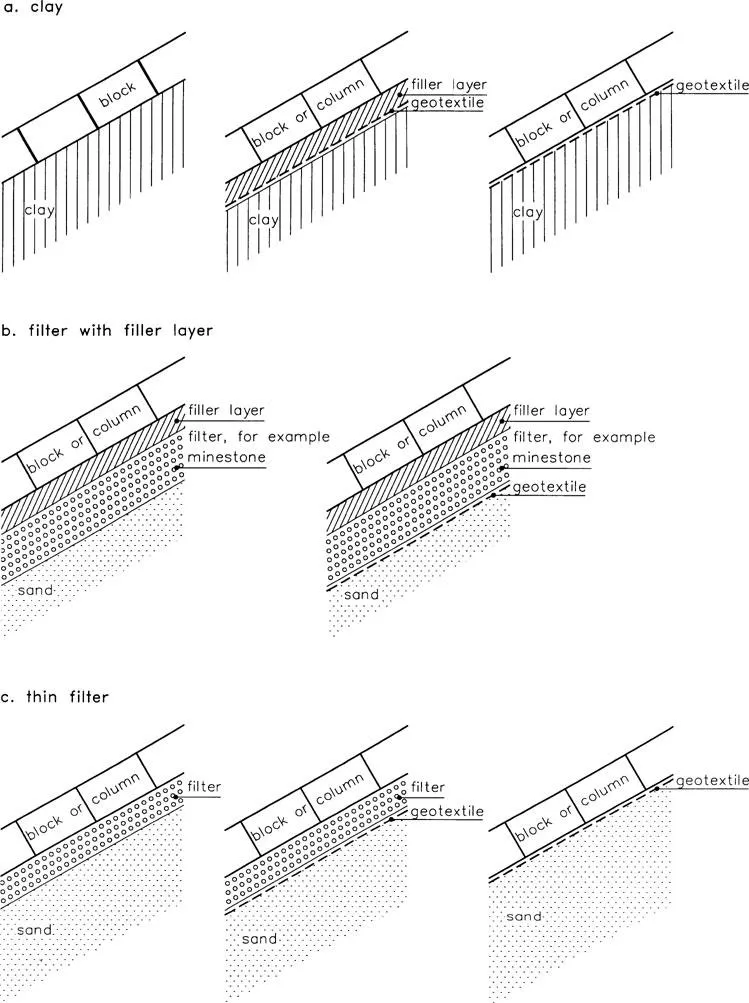 a. clay

block

clay

block or column

filler layer

geotextile

clay

block or column

geotextile

clay

b. filter with filler layer

block or column

filler layer

filter, for example minestone

sand

block or column

filler layer

filter, for example minestone

geotextile

sand

c. thin filter

block or column

filter

sand

block or column

filter

geotextile

sand

block or column

geotextile

sand