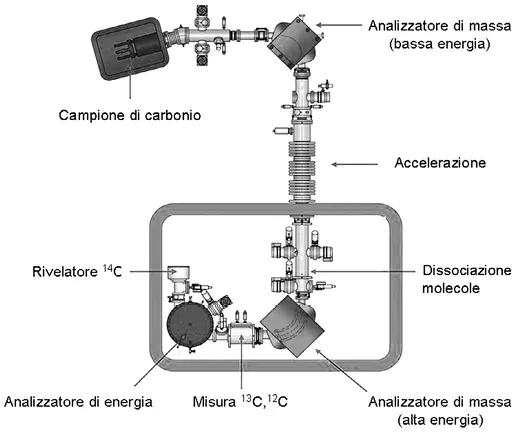 Analizzatore di massa (bassa energia)

Campione di carbonio

Accelerazione

Rivelatore $^{14}C$

Dissociazione molecole

Analizzatore di energia

Misura $^{13}C$,$^{12}C$

Analizzatore di massa (alta energia)