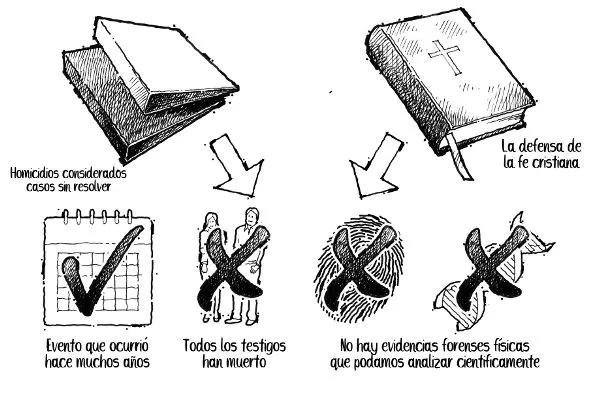 Homicidios considerados casos sin resolver

La defensa de la fe cristiana

Evento que ocurrió hace muchos años

Todos los testigos han muerto

No hay evidencias forenses físicas que podamos analizar científicamente