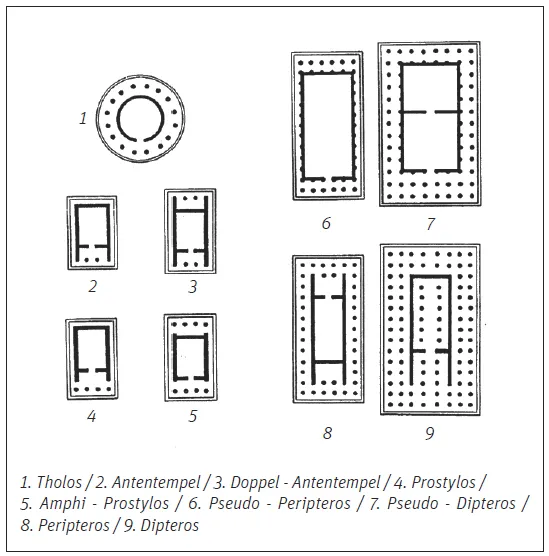 1

2

3

4

5

6

7

8

9

1. Tholos / 2. Antentempel / 3. Doppel - Antentempel / 4. Prostylos / 5. Amphi - Prostylos / 6. Pseudo - Peripteros / 7. Pseudo - Dipteros / 8. Peripteros / 9. Dipteros