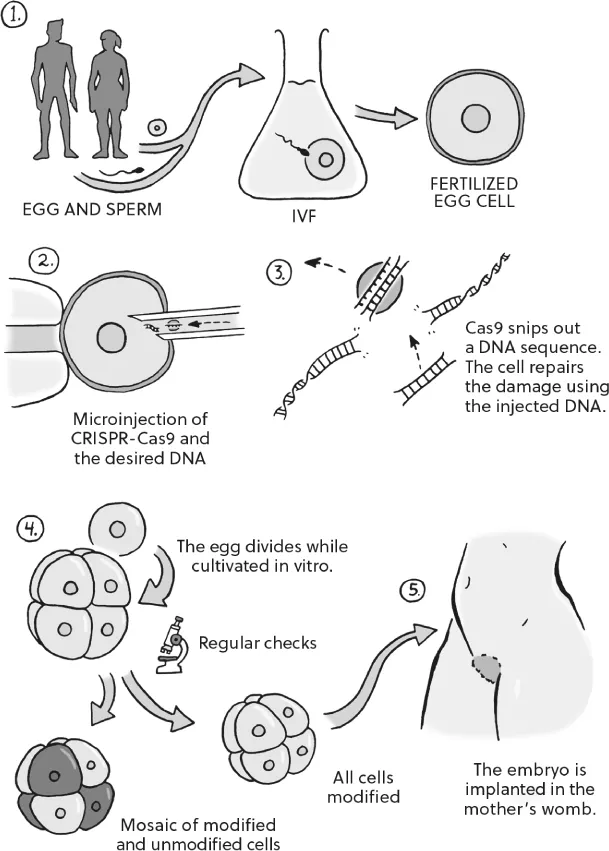 1.

EGG AND SPERM

IVF

FERTILIZED EGG CELL

2.

Microinjection of CRISPR-Cas9 and the desired DNA

3.

Cas9 snips out a DNA sequence. The cell repairs the damage using the injected DNA.

4.

The egg divides while cultivated in vitro.

Regular checks

Mosaic of modified and unmodified cells

All cells modified

5.

The embryo is implanted in the mother's womb.