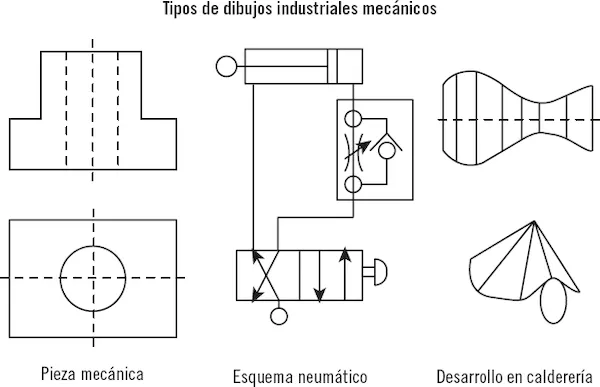 Tipos de dibujos industriales mecánicos

Pieza mecánica

Esquema neumático

Desarrollo en calderería