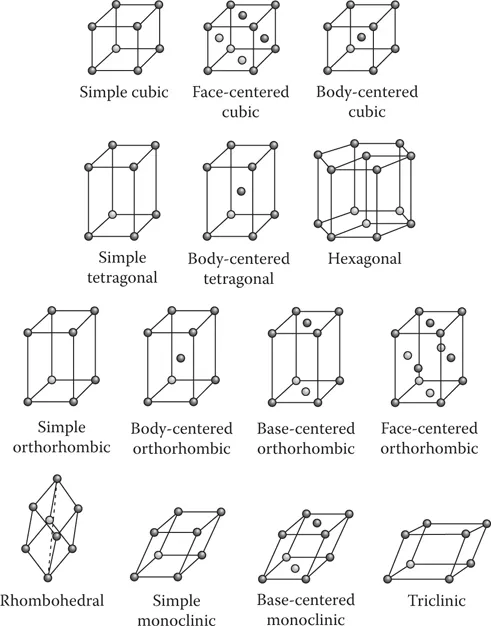 Simple cubic

Face-centered cubic

Body-centered cubic

Simple tetragonal

Body-centered tetragonal

Hexagonal

Simple orthorhombic

Body-centered orthorhombic

Base-centered orthorhombic

Face-centered orthorhombic

Rhombohedral

Simple monoclinic

Base-centered monoclinic

Triclinic