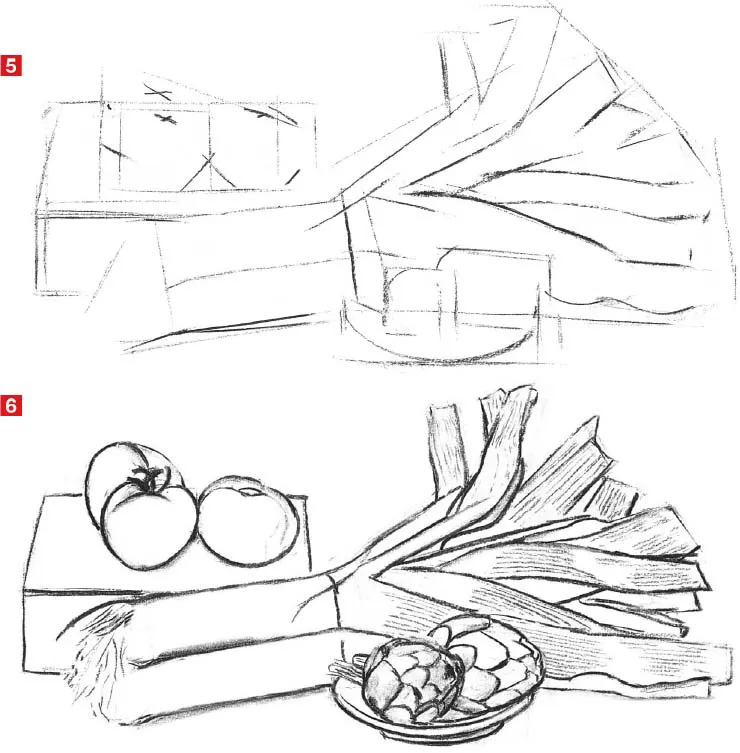 5

6