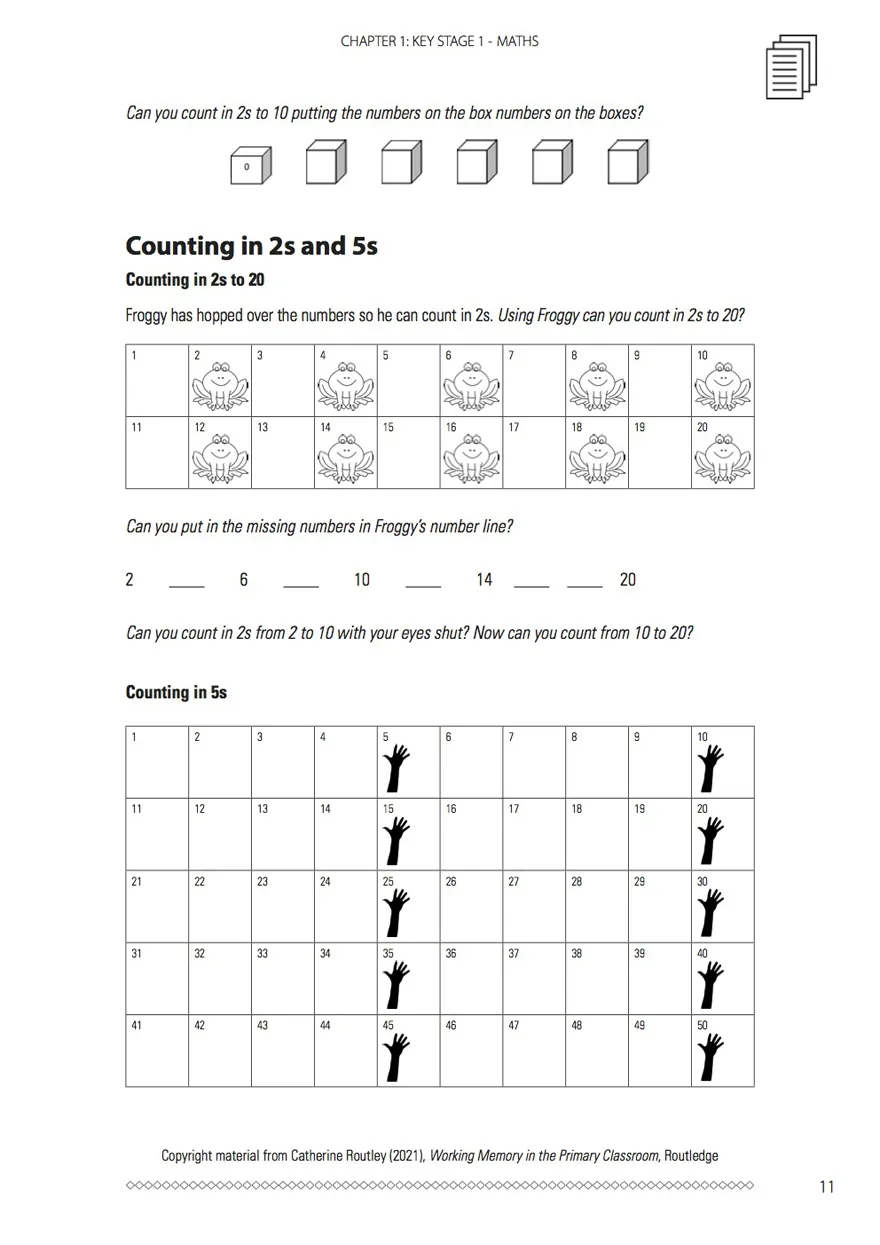 CHAPTER 1: KEY STAGE 1 - MATHS

Can you count in 2s to 10 putting the numbers on the box numbers on the boxes?

0

Counting in 2s and 5s

Counting in 2s to 20

Froggy has hopped over the numbers so he can count in 2s. Using Froggy can you count in 2s to 20?

| 1 | 2 | 3 | 4 | 5 | 6 | 7 | 8 | 9 | 10 |
|---|---|---|---|---|---|---|---|---|---|
| 11 | 12 | 13 | 14 | 15 | 16 | 17 | 18 | 19 | 20 |

Can you put in the missing numbers in Froggy's number line?

2 ____ 6 ____ 10 ____ 14 ____ ____ 20

Can you count in 2s from 2 to 10 with your eyes shut? Now can you count from 10 to 20?

Counting in 5s

| 1 | 2 | 3 | 4 | 5 | 6 | 7 | 8 | 9 | 10 |
|---|---|---|---|---|---|---|---|---|---|
| 11 | 12 | 13 | 14 | 15 | 16 | 17 | 18 | 19 | 20 |
| 21 | 22 | 23 | 24 | 25 | 26 | 27 | 28 | 29 | 30 |
| 31 | 32 | 33 | 34 | 35 | 36 | 37 | 38 | 39 | 40 |
| 41 | 42 | 43 | 44 | 45 | 46 | 47 | 48 | 49 | 50 |

Copyright material from Catherine Routley (2021), Working Memory in the Primary Classroom, Routledge

11