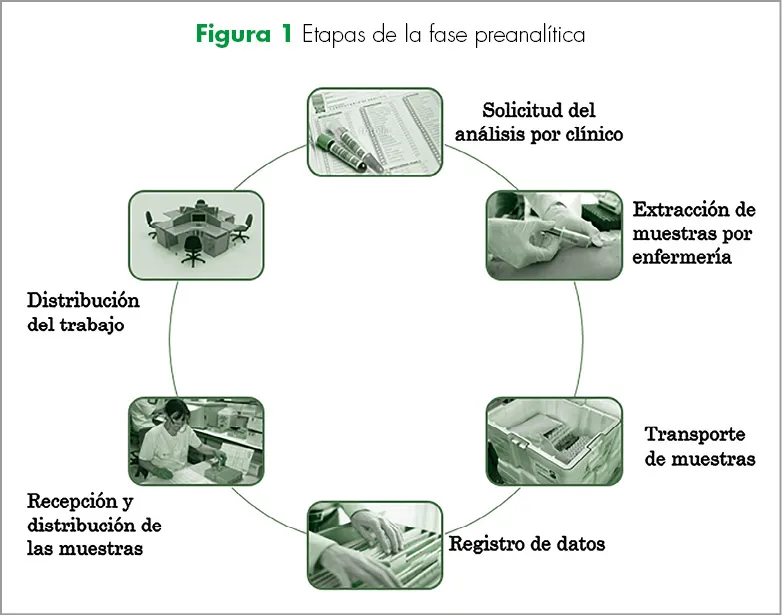 Figura 1 Etapas de la fase preanalítica

Solicitud del análisis por clínico

Extracción de muestras por enfermería

Transporte de muestras

Registro de datos

Recepción y distribución de las muestras

Distribución del trabajo