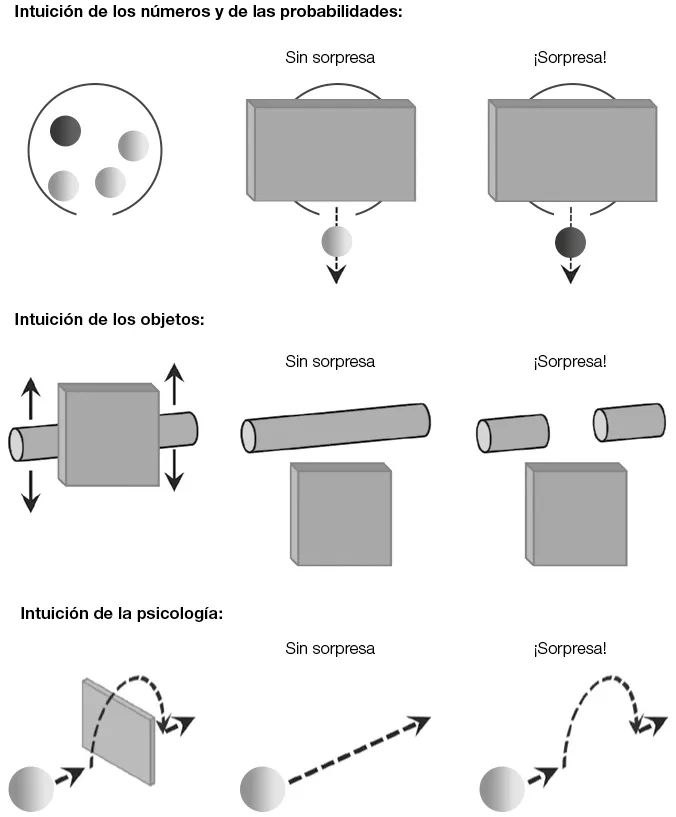 Intuición de los números y de las probabilidades:

Sin sorpresa

¡Sorpresa!

Intuición de los objetos:

Sin sorpresa

¡Sorpresa!

Intuición de la psicología:

Sin sorpresa

¡Sorpresa!