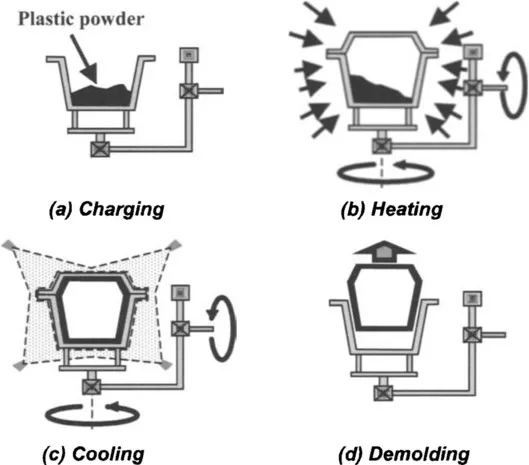 Plastic powder

(a) Charging

(b) Heating

(c) Cooling

(d) Demolding