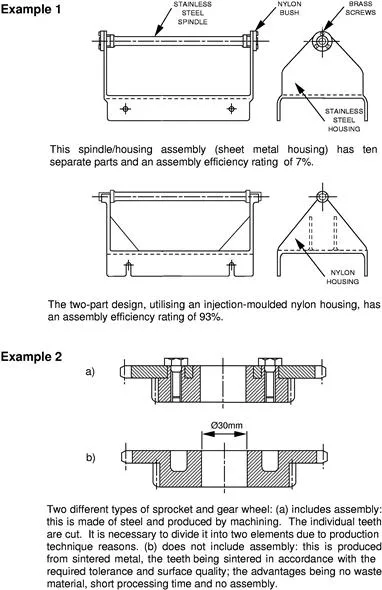 Example 1

STAINLESS STEEL SPINDLE

NYLON BUSH

BRASS SCREWS

STAINLESS STEEL HOUSING

This spindle/housing assembly (sheet metal housing) has ten separate parts and an assembly efficiency rating of 7%.

NYLON HOUSING

The two-part design, utilising an injection-moulded nylon housing, has an assembly efficiency rating of 93%.

Example 2

a)

Ø30mm

b)

Two different types of sprocket and gear wheel: (a) includes assembly: this is made of steel and produced by machining. The individual teeth are cut. It is necessary to divide it into two elements due to production technique reasons. (b) does not include assembly: this is produced from sintered metal, the teeth being sintered in accordance with the required tolerance and surface quality; the advantages being no waste material, short processing time and no assembly.