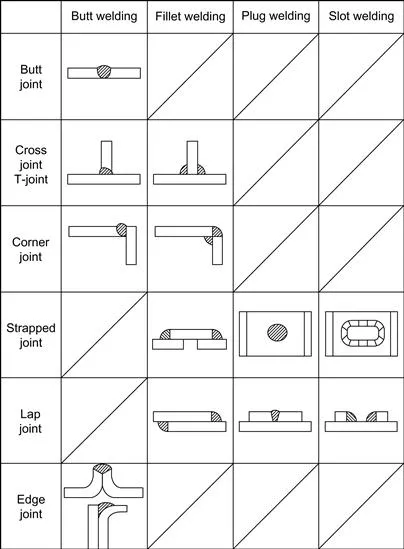 | | Butt welding | Fillet welding | Plug welding | Slot welding |
|---|---|---|---|---|
| Butt joint | | | | |
| Cross joint T-joint | | | | |
| Corner joint | | | | |
| Strapped joint | | | | |
| Lap joint | | | | |
| Edge joint | | | | |