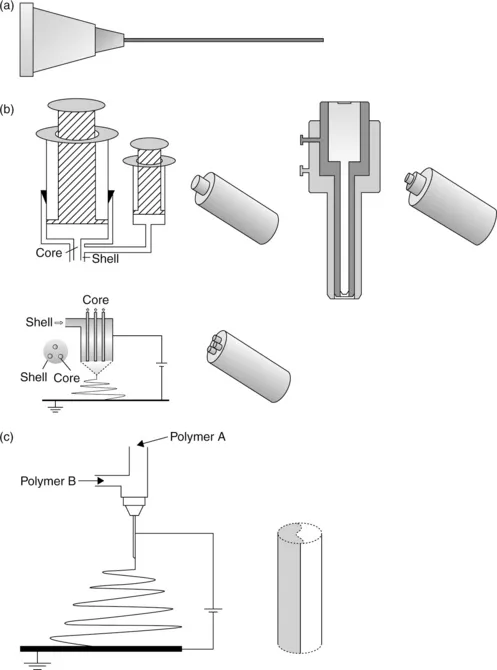 (a)

(b)

Core
Shell

Core
Shell
Shell
Core

(c)

Polymer A
Polymer B