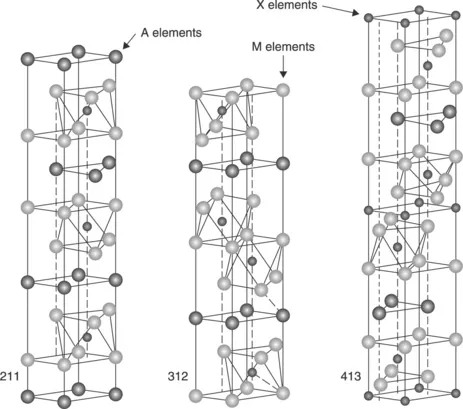 X elements

A elements

M elements

211

312

413