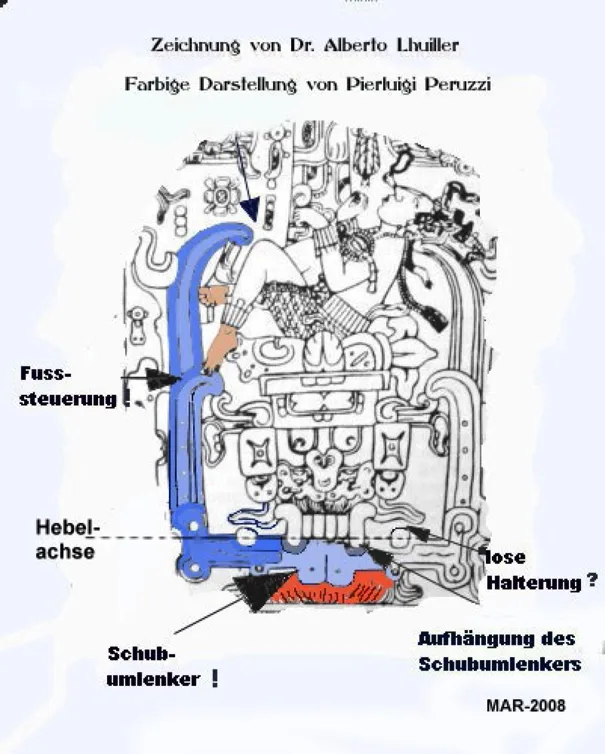 Zeichnung von Dr. Alberto Lhuiller

Farbige Darstellung von Pierluigi Peruzzi

Fuss-steuerung !

Hebel-achse

lose Halterung ?

Schub-umlenker !

Aufhängung des Schubumlenkers

MAR-2008