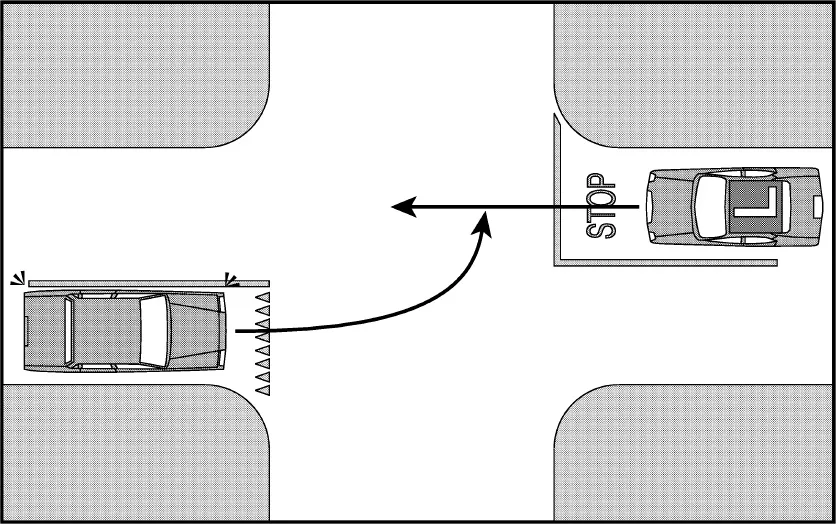 STOP

L