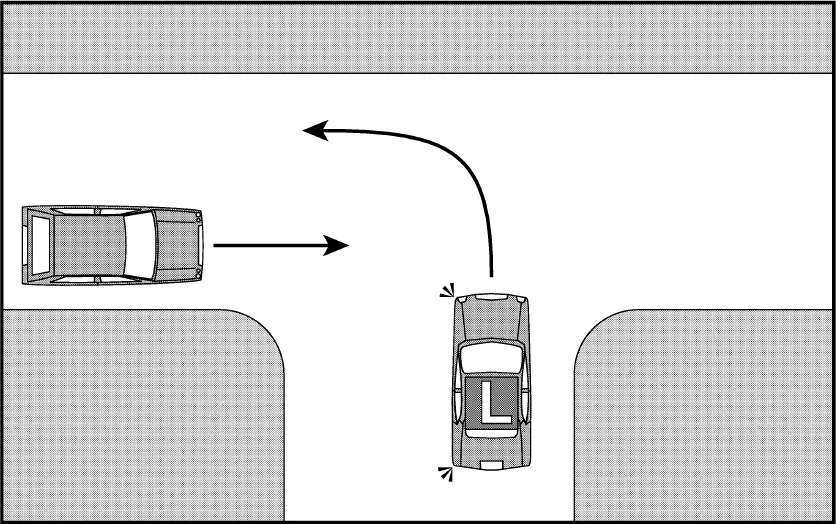 L