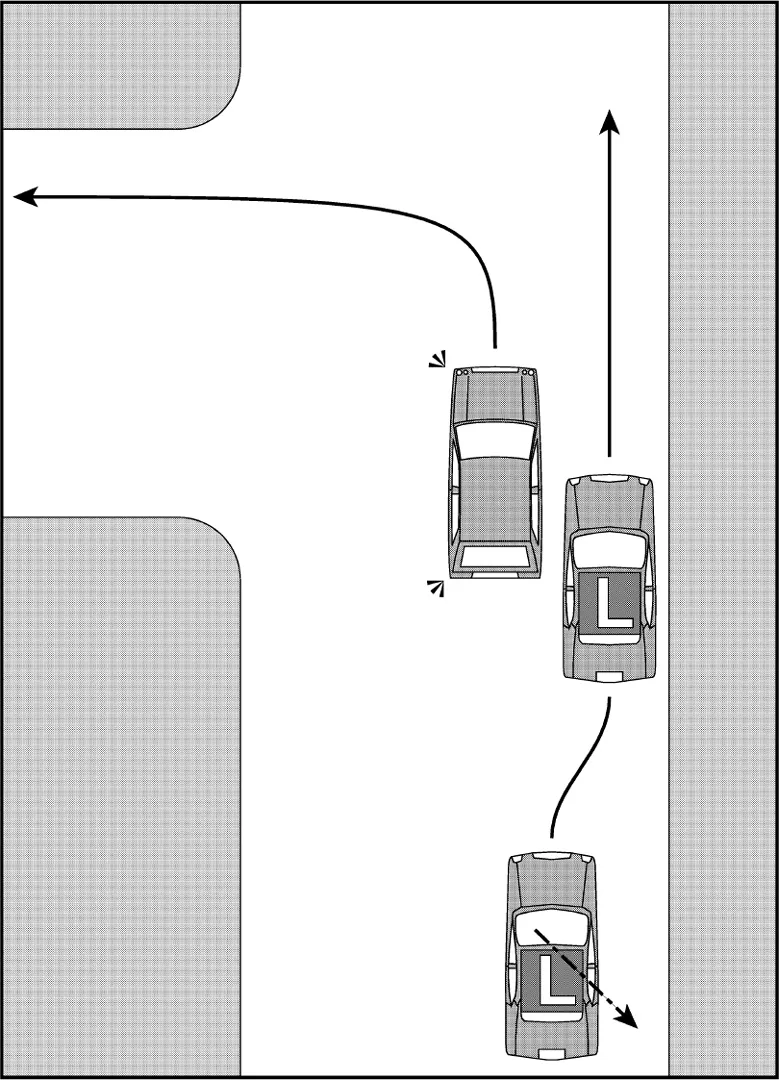 L

L