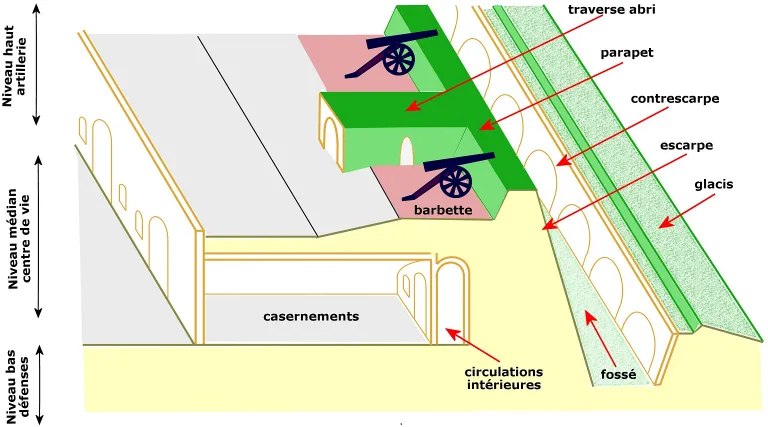 Niveau haut artillerie

Niveau médian centre de vie

Niveau bas défenses

traverse abri

parapet

contrescarpe

escarpe

glacis

barbette

casernements

circulations intérieures

fossé