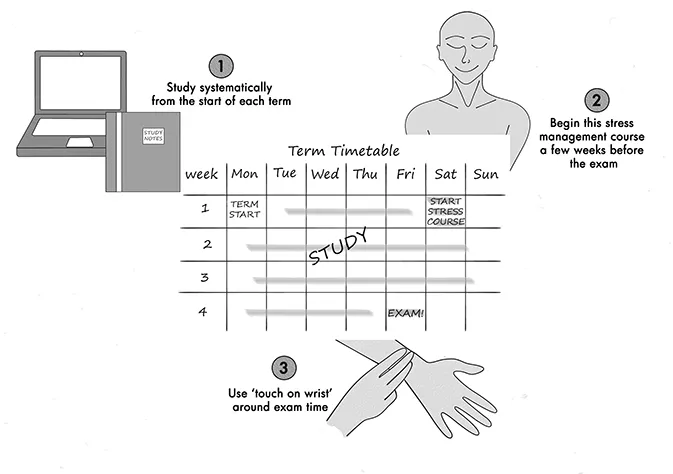 1
Study systematically from the start of each term

STUDY NOTES

2
Begin this stress management course a few weeks before the exam

Term Timetable

| week | Mon | Tue | Wed | Thu | Fri | Sat | Sun |
|---|---|---|---|---|---|---|---|
| 1 | TERM START | | | | | START STRESS COURSE | |
| 2 | | | STUDY | | | | |
| 3 | | | | | | | |
| 4 | | | | | EXAM! | | |

3
Use 'touch on wrist' around exam time