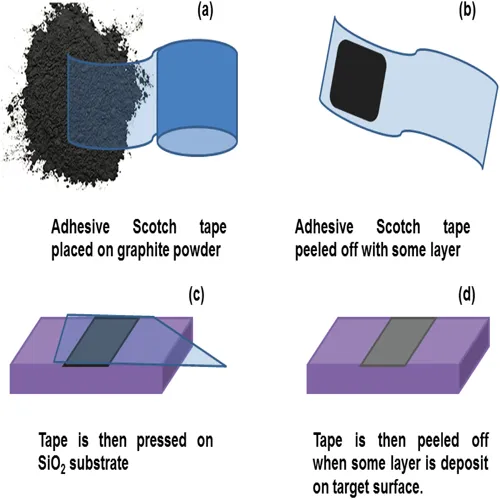 (a)

Adhesive Scotch tape placed on graphite powder

(b)

Adhesive Scotch tape peeled off with some layer

(c)

Tape is then pressed on $SiO_2$ substrate

(d)

Tape is then peeled off when some layer is deposit on target surface.