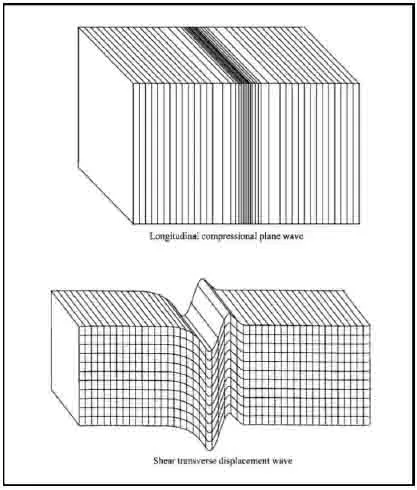 Longitudinal compressional plane wave

Shear transverse displacement wave