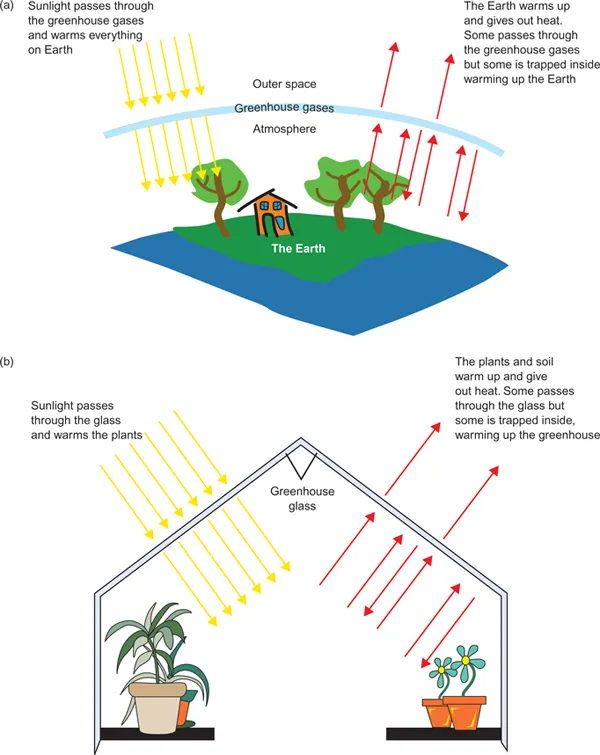 (a)

Sunlight passes through the greenhouse gases and warms everything on Earth

The Earth warms up and gives out heat. Some passes through the greenhouse gases but some is trapped inside warming up the Earth

Outer space

Greenhouse gases

Atmosphere

The Earth

(b)

Sunlight passes through the glass and warms the plants

The plants and soil warm up and give out heat. Some passes through the glass but some is trapped inside, warming up the greenhouse

Greenhouse glass