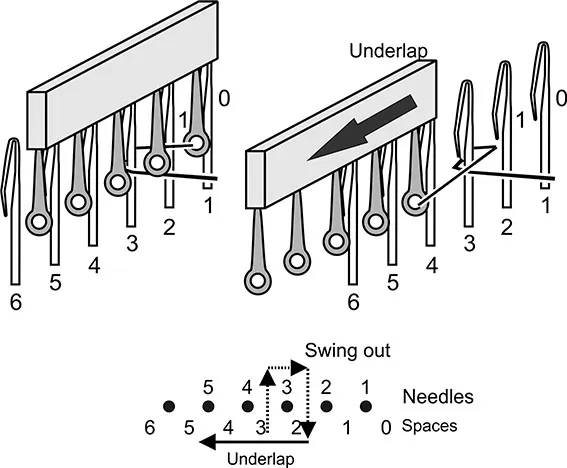 0
1
1
2
3
4
5
6

Underlap
0
1
1
2
3
4
5
6

Swing out
5 4 3 2 1 Needles
6 5 4 3 2 1 0 Spaces
Underlap