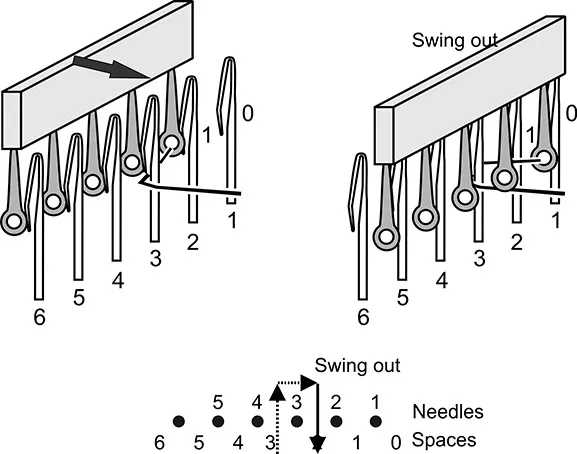 0
1
1
2
3
4
5
6

Swing out
0
1
1
2
3
4
5
6

Swing out
5 4 3 2 1 Needles
6 5 4 3 1 0 Spaces