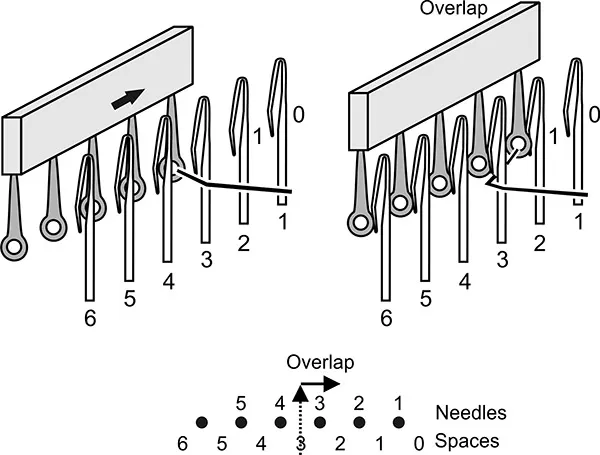 0
1
1
2
3
4
5
6

Overlap
0
1
1
2
3
4
5
6

Overlap
5 4 3 2 1 Needles
6 5 4 3 2 1 0 Spaces