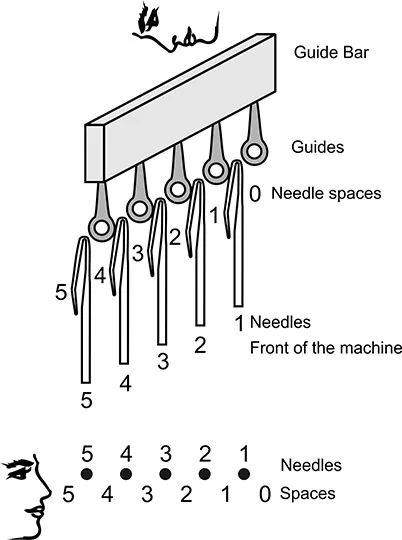 Guide Bar

Guides

0 Needle spaces

1

2

3

4

5

1 Needles

2

3

4

5

Front of the machine

5 4 3 2 1 Needles

5 4 3 2 1 0 Spaces