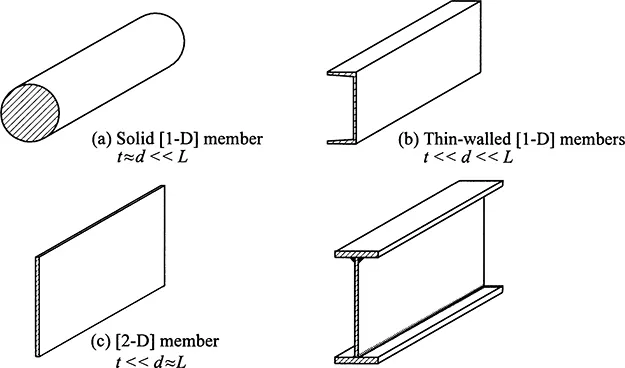 (a) Solid [1-D] member
$t \approx d << L$

(b) Thin-walled [1-D] members
$t << d << L$

(c) [2-D] member
$t << d \approx L$