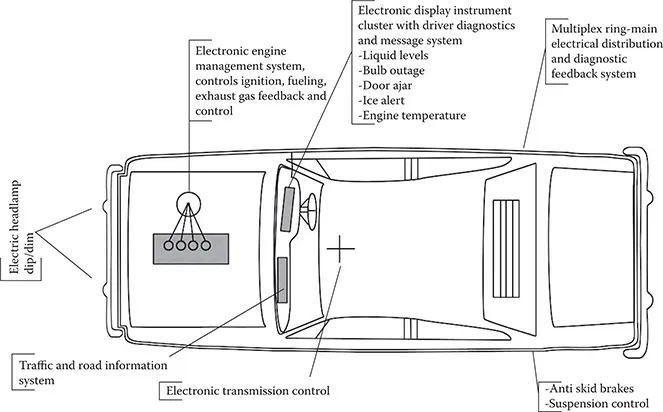 Electronic engine management system, controls ignition, fueling, exhaust gas feedback and control

Electronic display instrument cluster with driver diagnostics and message system
-Liquid levels
-Bulb outage
-Door ajar
-Ice alert
-Engine temperature

Multiplex ring-main electrical distribution and diagnostic feedback system

Electric headlamp dip/dim

Traffic and road information system

Electronic transmission control

-Anti skid brakes
-Suspension control