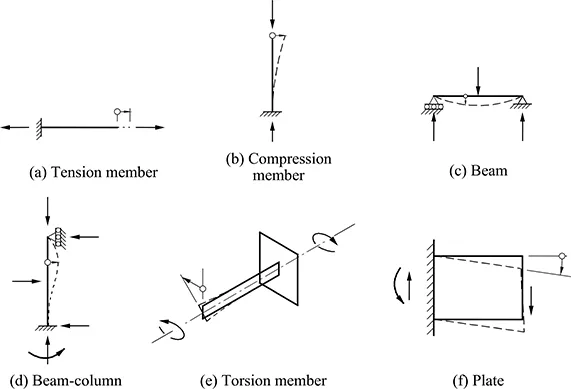 (a) Tension member

(b) Compression member

(c) Beam

(d) Beam-column

(e) Torsion member

(f) Plate