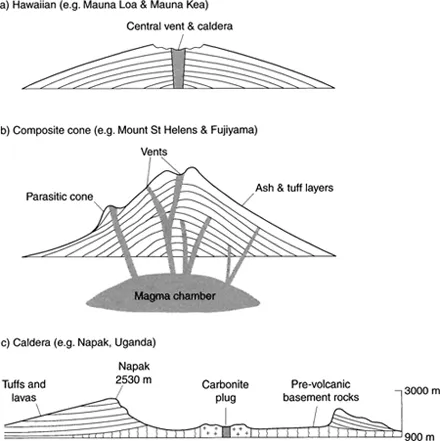 a) Hawaiian (e.g. Mauna Loa & Mauna Kea)

Central vent & caldera

b) Composite cone (e.g. Mount St Helens & Fujiyama)

Vents

Parasitic cone

Ash & tuff layers

Magma chamber

c) Caldera (e.g. Napak, Uganda)

Tuffs and lavas

Napak 2530 m

Carbonite plug

Pre-volcanic basement rocks

3000 m

900 m