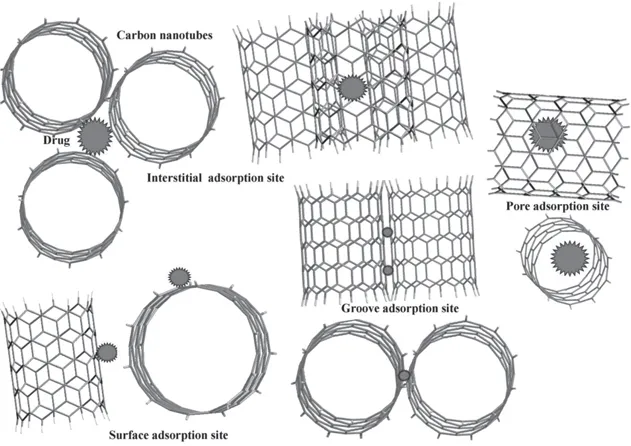 Carbon nanotubes

Drug

Interstitial adsorption site

Pore adsorption site

Groove adsorption site

Surface adsorption site