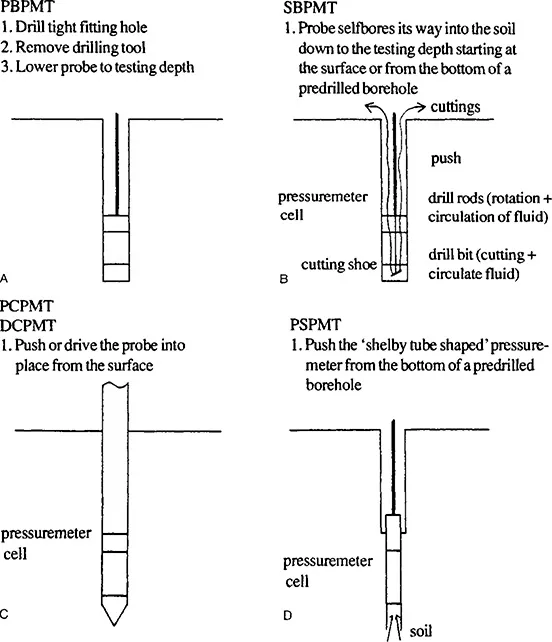 PBPMT
1. Drill tight fitting hole
2. Remove drilling tool
3. Lower probe to testing depth

A

SBPMT
1. Probe selfbores its way into the soil down to the testing depth starting at the surface or from the bottom of a predrilled borehole

cuttings

push

pressuremeter cell

drill rods (rotation + circulation of fluid)

cutting shoe

drill bit (cutting + circulate fluid)

B

PCPMT
DCPMT
1. Push or drive the probe into place from the surface

pressuremeter cell

C

PSPMT
1. Push the 'shelby tube shaped' pressuremeter from the bottom of a predrilled borehole

pressuremeter cell

soil

D