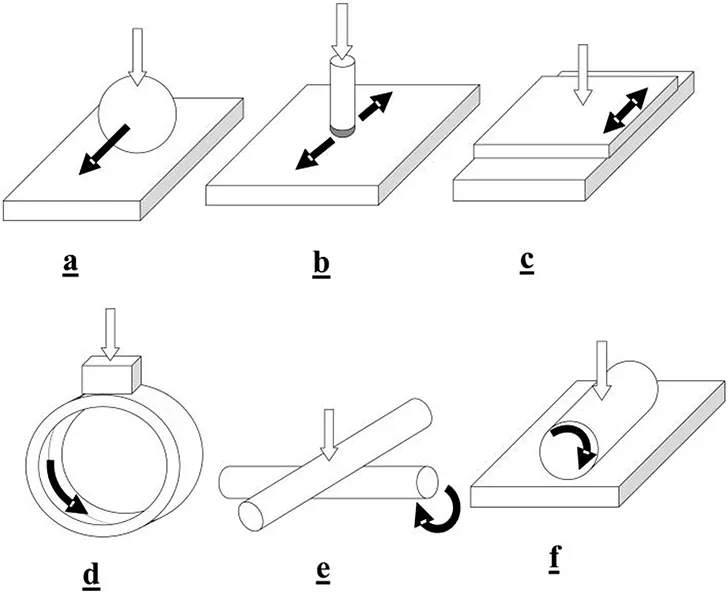 a

b

c

d

e

f