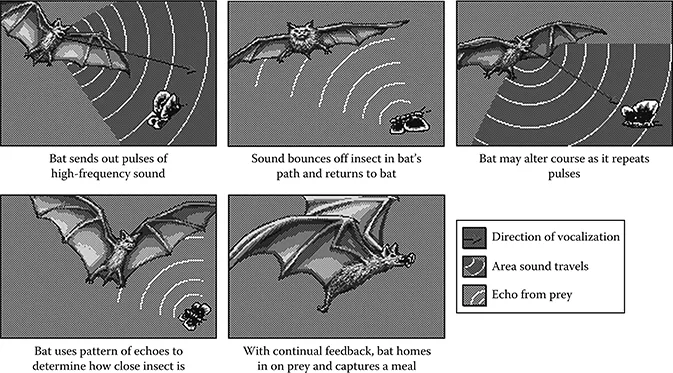 Bat sends out pulses of high-frequency sound

Sound bounces off insect in bat's path and returns to bat

Bat may alter course as it repeats pulses

Bat uses pattern of echoes to determine how close insect is

With continual feedback, bat homes in on prey and captures a meal

Direction of vocalization

Area sound travels

Echo from prey