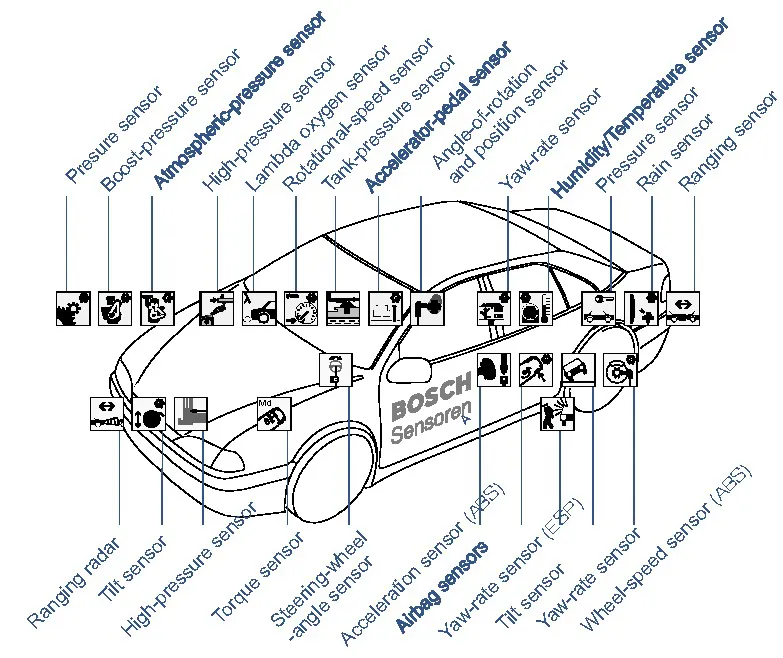 Presure sensor
Boost-pressure sensor
Atmospheric-pressure sensor
High-pressure sensor
Lambda oxygen sensor
Rotational-speed sensor
Tank-pressure sensor
Accelerator-pedal sensor
Angle-of-rotation and position sensor
Yaw-rate sensor
Humidity/Temperature sensor
Pressure sensor
Rain sensor
Ranging sensor

Md

BOSCH Sensoren

Ranging radar
Tilt sensor
High-pressure sensor
Torque sensor
Steering-wheel -angle sensor
Acceleration sensor (ABS)
Airbag sensors
Yaw-rate sensor (ESP)
Tilt sensor
Yaw-rate sensor
Wheel-speed sensor (ABS)